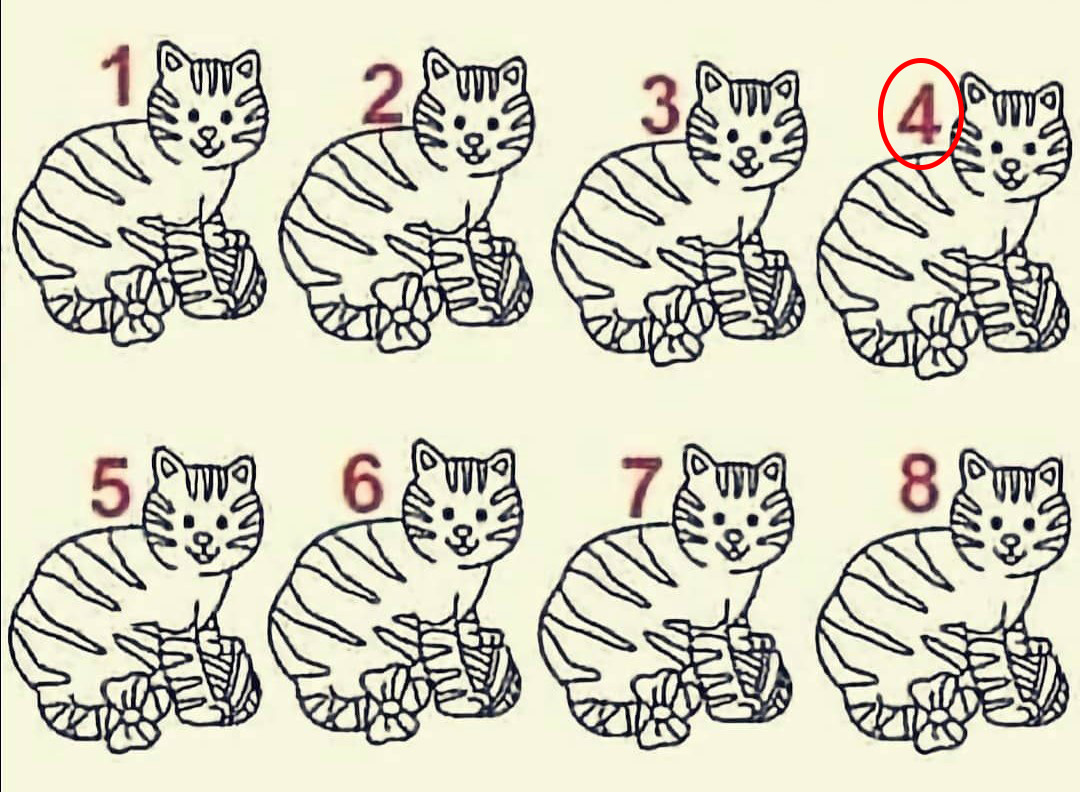 1 2 3 4

5 6 7 8